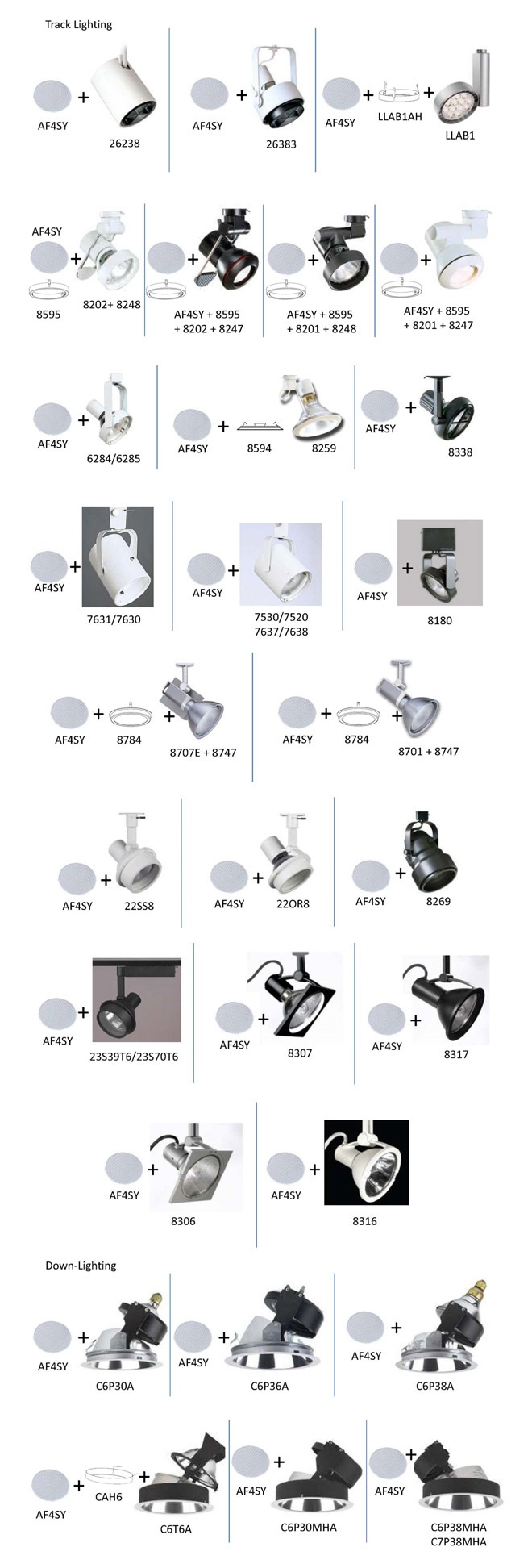 Track Lighting

AF4SY + 26238

AF4SY + 26383

AF4SY + LLAB1AH + LLAB1

AF4SY + 8595 8202+ 8248

AF4SY + 8595 + 8202 + 8247

AF4SY + 8595 + 8201 + 8248

AF4SY + 8595 + 8201 + 8247

AF4SY + 6284/6285

AF4SY + 8594 8259

AF4SY + 8338

AF4SY + 7631/7630

AF4SY + 7530/7520 7637/7638

AF4SY + 8180

AF4SY + 8784 + 8707E + 8747

AF4SY + 8784 + 8701 + 8747

AF4SY + 22SS8

AF4SY + 22OR8

AF4SY + 8269

AF4SY + 23S39T6/23S70T6

AF4SY + 8307

AF4SY + 8317

AF4SY + 8306

AF4SY + 8316

Down-Lighting

AF4SY + C6P30A

AF4SY + C6P36A

AF4SY + C6P38A

AF4SY + CAH6 + C6T6A

AF4SY + C6P30MHA

AF4SY + C6P38MHA C7P38MHA